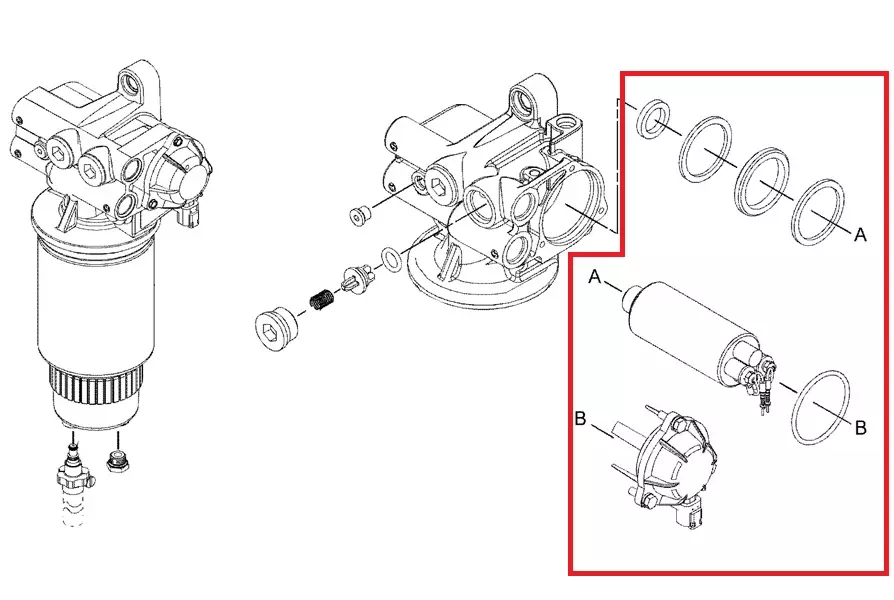 A
A
B
B