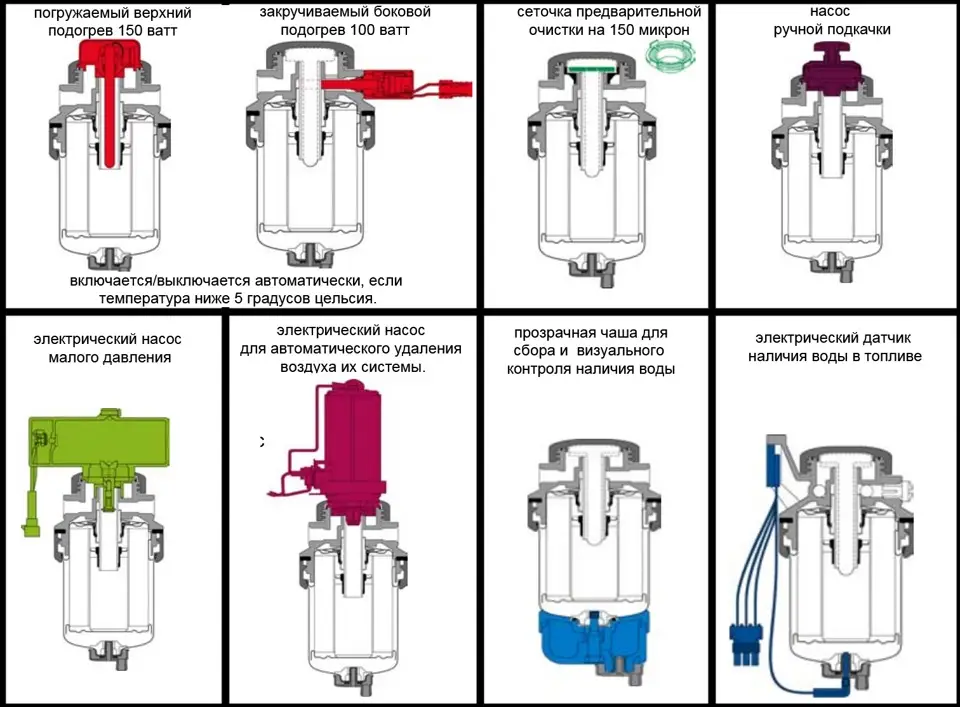 погружаемый верхний подогрев 150 ватт

закручиваемый боковой подогрев 100 ватт

включается/выключается автоматически, если температура ниже 5 градусов цельсия.

сеточка предварительной очистки на 150 микрон

насос ручной подкачки

электрический насос малого давления

электрический насос для автоматического удаления воздуха их системы.

прозрачная чаша для сбора и визуального контроля наличия воды

электрический датчик наличия воды в топливе